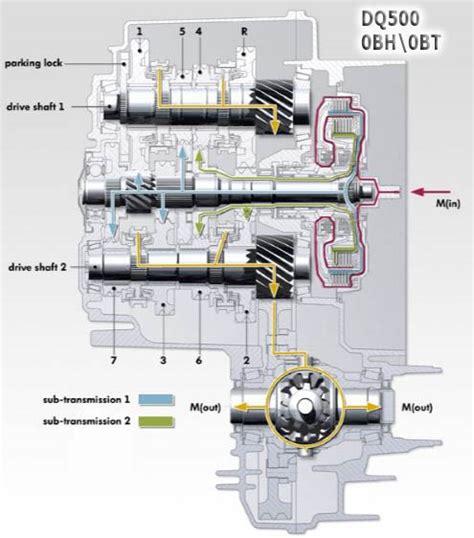 DQ500
0BH\0BT

1
5
4
R

parking lock

drive shaft 1

M(in)

drive shaft 2

7
3
6
2

sub-transmission 1
sub-transmission 2

M(out)
M(out)